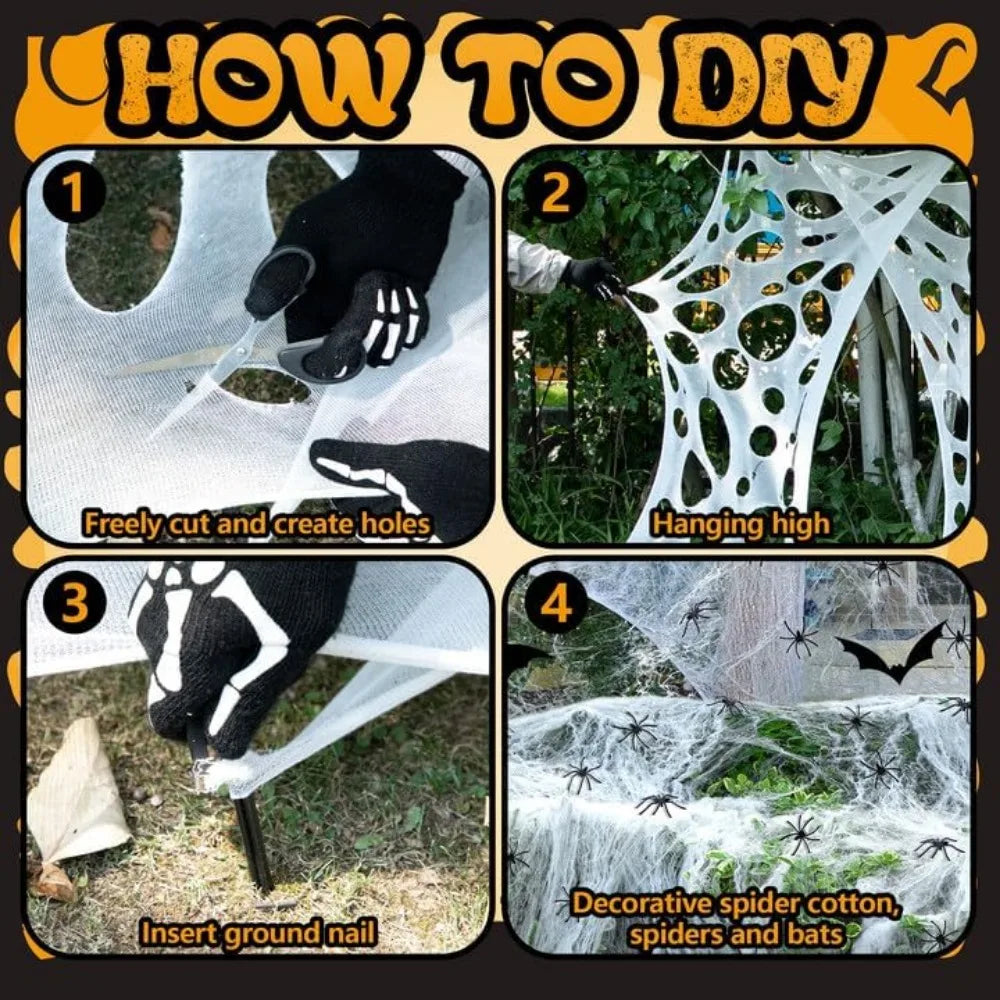 HOW TO DIY

1
Freely cut and create holes

2
Hanging high

3
Insert ground nail

4
Decorative spider cotton, spiders and bats